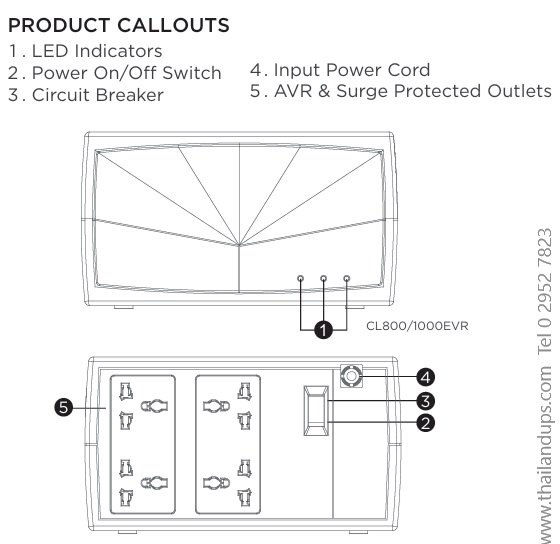 PRODUCT CALLOUTS
1. LED Indicators
2. Power On/Off Switch
3. Circuit Breaker
4. Input Power Cord
5. AVR & Surge Protected Outlets

1
CL800/1000EVR

5
4
3
2

www.thailandups.com Tel 0 2952 7823